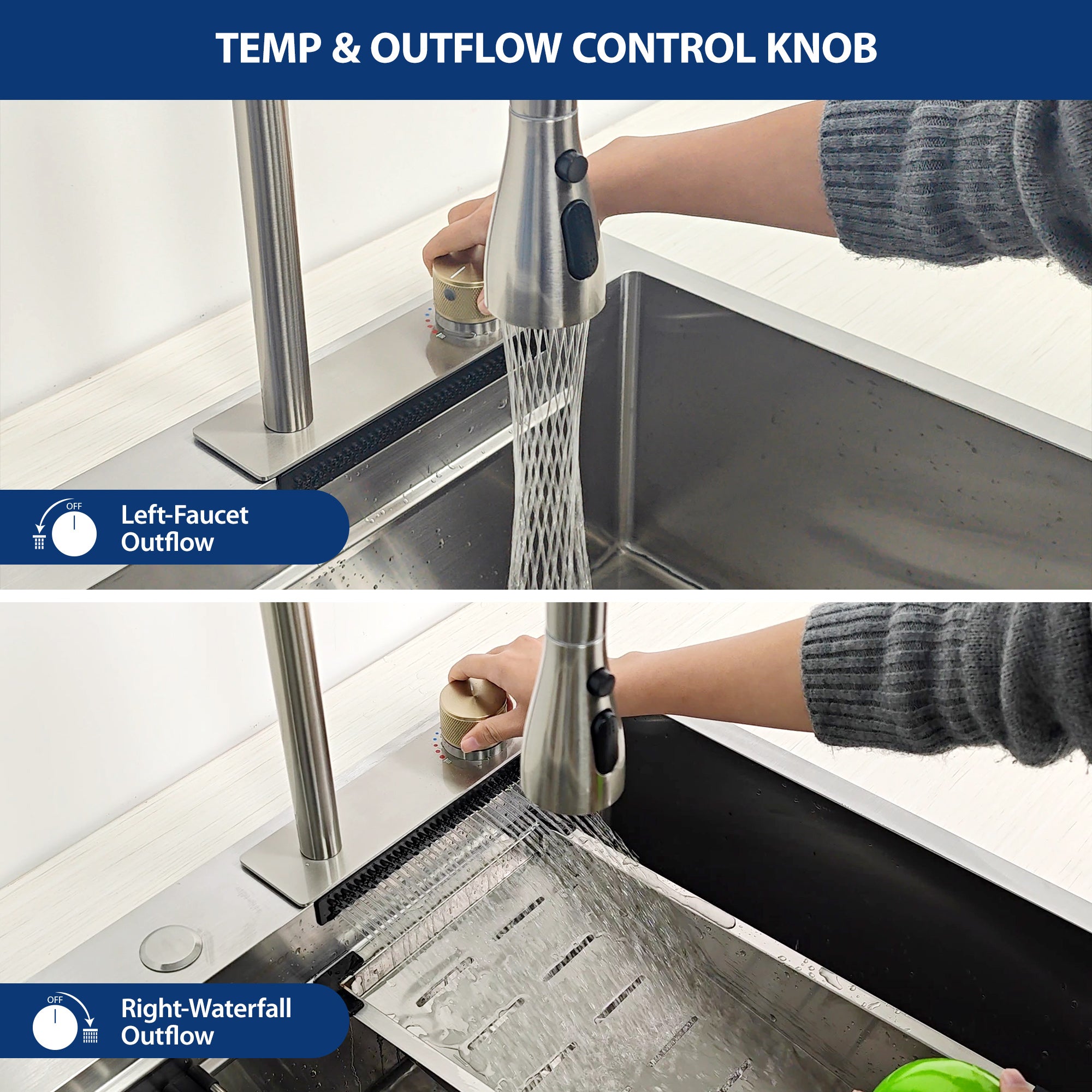 TEMP & OUTFLOW CONTROL KNOB

OFF

Left-Faucet Outflow

OFF

Right-Waterfall Outflow